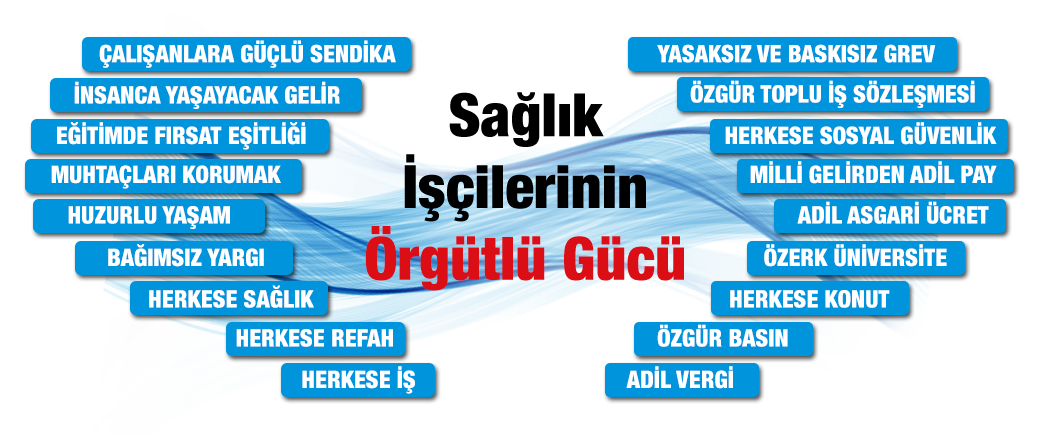 ÇALIŞANLARA GÜÇLÜ SENDİKA
İNSANCA YAŞAYACAK GELİR
EĞİTİMDE FIRSAT EŞİTLİĞİ
MUHTAÇLARI KORUMAK
HUZURLU YAŞAM
BAĞIMSIZ YARGI
HERKESE SAĞLIK
HERKESE REFAH
HERKESE İŞ

Sağlık
İşçilerinin
Örgütlü Gücü

YASAKSIZ VE BASKISIZ GREV
ÖZGÜR TOPLU İŞ SÖZLEŞMESİ
HERKESE SOSYAL GÜVENLİK
MİLLİ GELİRDEN ADİL PAY
ADİL ASGARİ ÜCRET
ÖZERK ÜNİVERSİTE
HERKESE KONUT
ÖZGÜR BASIN
ADİL VERGİ